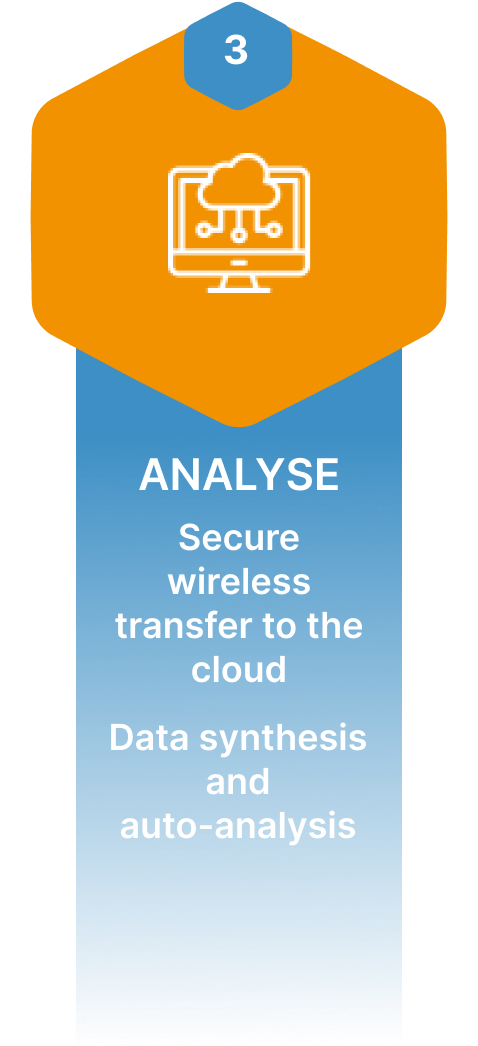 3

ANALYSE

Secure wireless transfer to the cloud

Data synthesis and auto-analysis